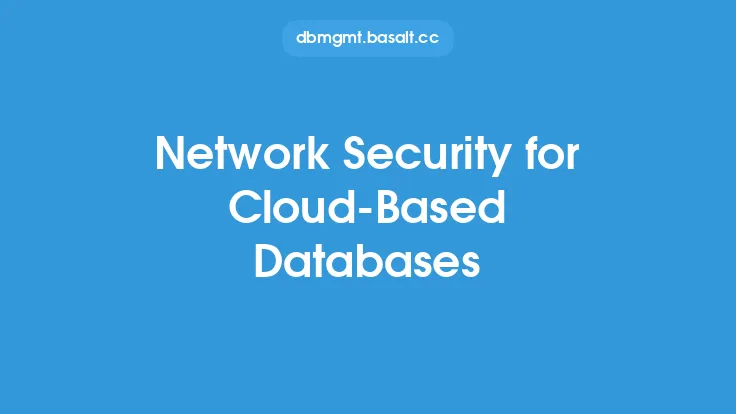 dbmgmt.basalt.cc

Network Security for Cloud-Based Databases